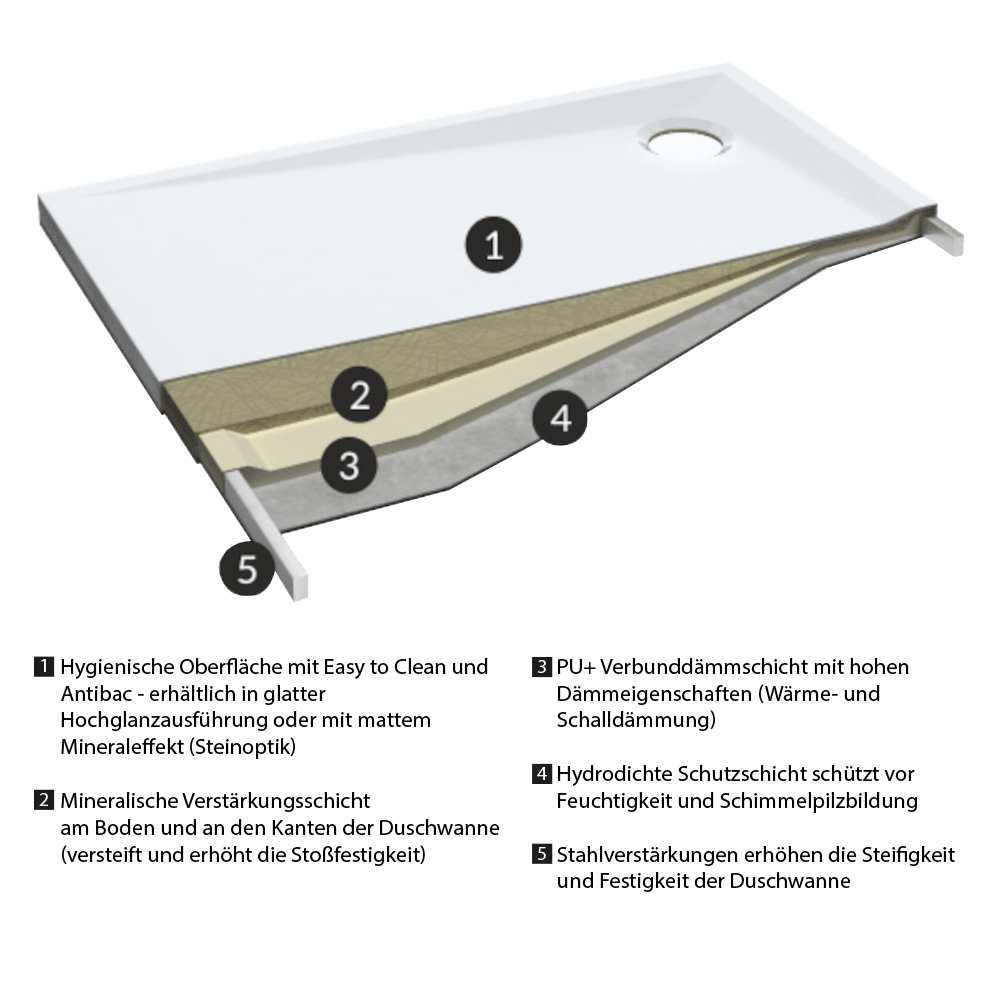 1

2

4

3

5

1 Hygienische Oberfläche mit Easy to Clean und Antibac - erhältlich in glatter Hochglanzausführung oder mit mattem Mineraleffekt (Steinoptik)

2 Mineralische Verstärkungsschicht am Boden und an den Kanten der Duschwanne (versteift und erhöht die Stoßfestigkeit)

3 PU+ Verbunddämmschicht mit hohen Dämmeigenschaften (Wärme- und Schalldämmung)

4 Hydrodichte Schutzschicht schützt vor Feuchtigkeit und Schimmelpilzbildung

5 Stahlverstärkungen erhöhen die Steifigkeit und Festigkeit der Duschwanne